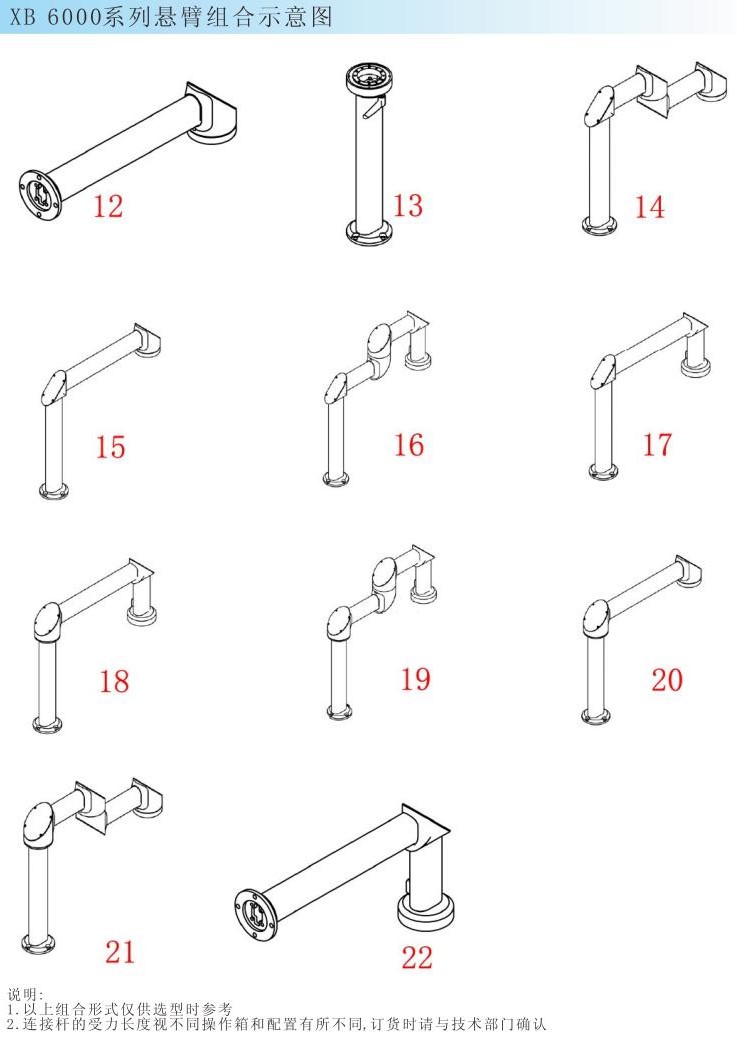 XB 6000系列悬臂组合示意图

12

13

14

15

16

17

18

19

20

21

22

说明:
1.以上组合形式仅供选型时参考
2.连接杆的受力长度视不同操作箱和配置有所不同,订货时请与技术部门确认